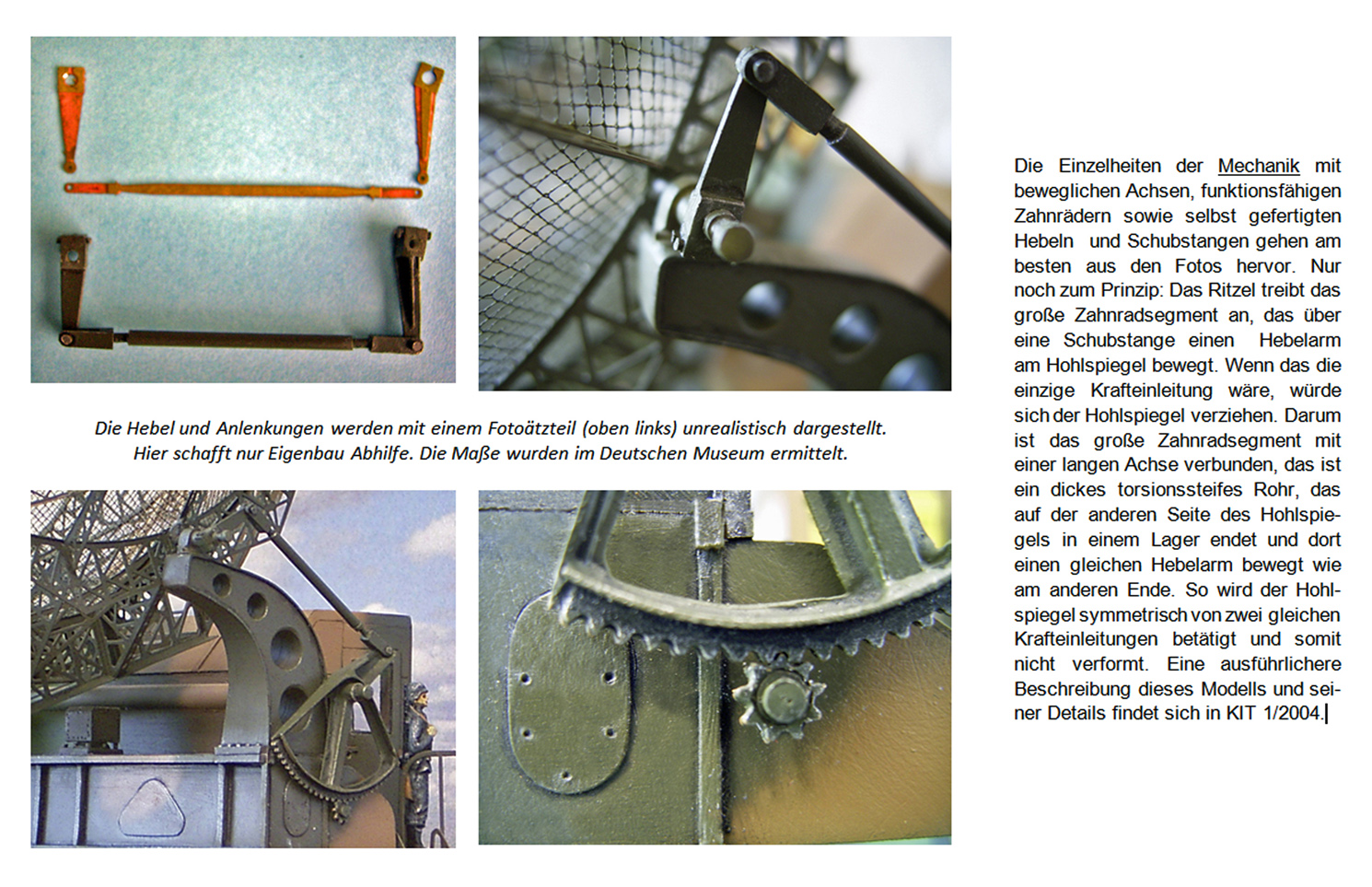 Die Hebel und Anlenkungen werden mit einem Fotoätzteil (oben links) unrealistisch dargestellt. Hier schafft nur Eigenbau Abhilfe. Die Maße wurden im Deutschen Museum ermittelt.

Die Einzelheiten der Mechanik mit beweglichen Achsen, funktionsfähigen Zahnrädern sowie selbst gefertigten Hebeln und Schubstangen gehen am besten aus den Fotos hervor. Nur noch zum Prinzip: Das Ritzel treibt das große Zahnradsegment an, das über eine Schubstange einen Hebelarm am Hohlspiegel bewegt. Wenn das die einzige Krafteinleitung wäre, würde sich der Hohlspiegel verziehen. Darum ist das große Zahnradsegment mit einer langen Achse verbunden, das ist ein dickes torsionssteifes Rohr, das auf der anderen Seite des Hohlspiegels in einem Lager endet und dort einen gleichen Hebelarm bewegt wie am anderen Ende. So wird der Hohlspiegel symmetrisch von zwei gleichen Krafteinleitungen betätigt und somit nicht verformt. Eine ausführlichere Beschreibung dieses Modells und seiner Details findet sich in KIT 1/2004.