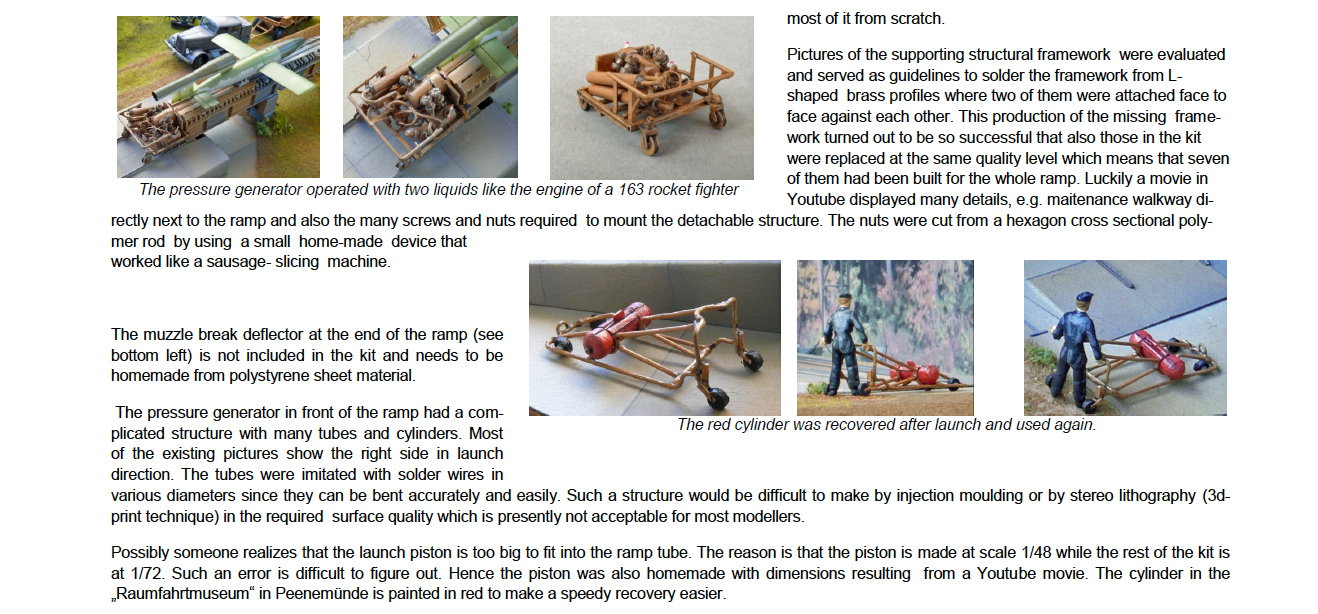 most of it from scratch.

Pictures of the supporting structural framework were evaluated and served as guidelines to solder the framework from L-shaped brass profiles where two of them were attached face to face against each other. This production of the missing framework turned out to be so successful that also those in the kit were replaced at the same quality level which means that seven of them had been built for the whole ramp. Luckily a movie in Youtube displayed many details, e.g. maitenance walkway directly next to the ramp and also the many screws and nuts required to mount the detachable structure. The nuts were cut from a hexagon cross sectional polymer rod by using a small home-made device that worked like a sausage- slicing machine.

The pressure generator operated with two liquids like the engine of a 163 rocket fighter

The muzzle break deflector at the end of the ramp (see bottom left) is not included in the kit and needs to be homemade from polystyrene sheet material.

The pressure generator in front of the ramp had a complicated structure with many tubes and cylinders. Most of the existing pictures show the right side in launch direction. The tubes were imitated with solder wires in various diameters since they can be bent accurately and easily. Such a structure would be difficult to make by injection moulding or by stereo lithography (3d-print technique) in the required surface quality which is presently not acceptable for most modellers.

The red cylinder was recovered after launch and used again.

Possibly someone realizes that the launch piston is too big to fit into the ramp tube. The reason is that the piston is made at scale 1/48 while the rest of the kit is at 1/72. Such an error is difficult to figure out. Hence the piston was also homemade with dimensions resulting from a Youtube movie. The cylinder in the „Raumfahrtmuseum“ in Peenemünde is painted in red to make a speedy recovery easier.